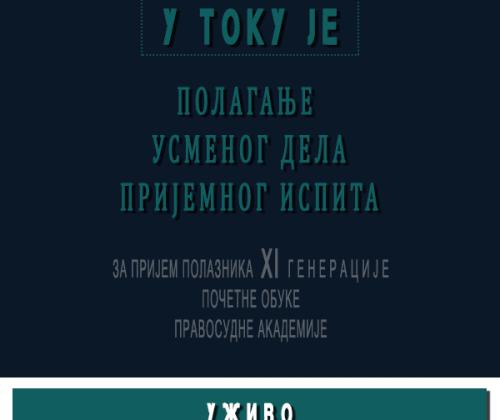 У ТОКУ ЈЕ

ПОЛАГАЊЕ
УСМЕНОГ ДЕЛА
ПРИЈЕМНОГ ИСПИТА

ЗА ПРИЈЕМ ПОЛАЗНИКА XI ГЕНЕРАЦИЈЕ
ПОЧЕТНЕ ОБУКЕ
ПРАВОСУДНЕ АКАДЕМИЈЕ

УЖИВО